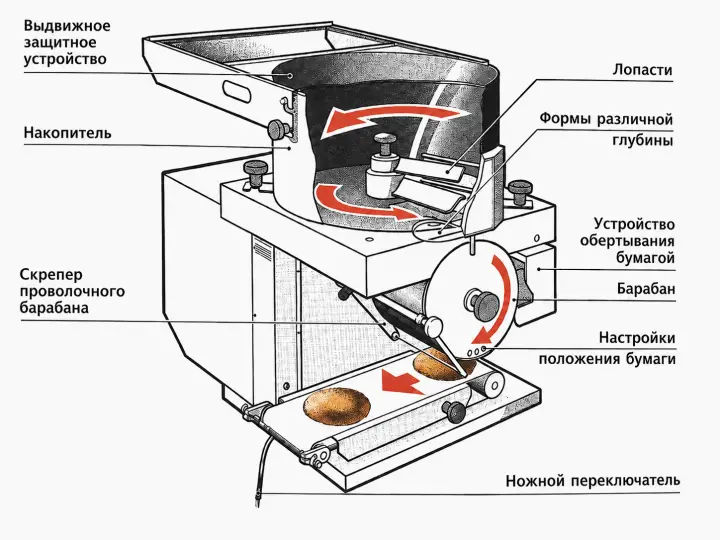 Выдвижное защитное устройство

Накопитель

Скрепер проволочного барабана

Лопасти

Формы различной глубины

Устройство обертывания бумагой

Барабан

Настройки положения бумаги

Ножной переключатель